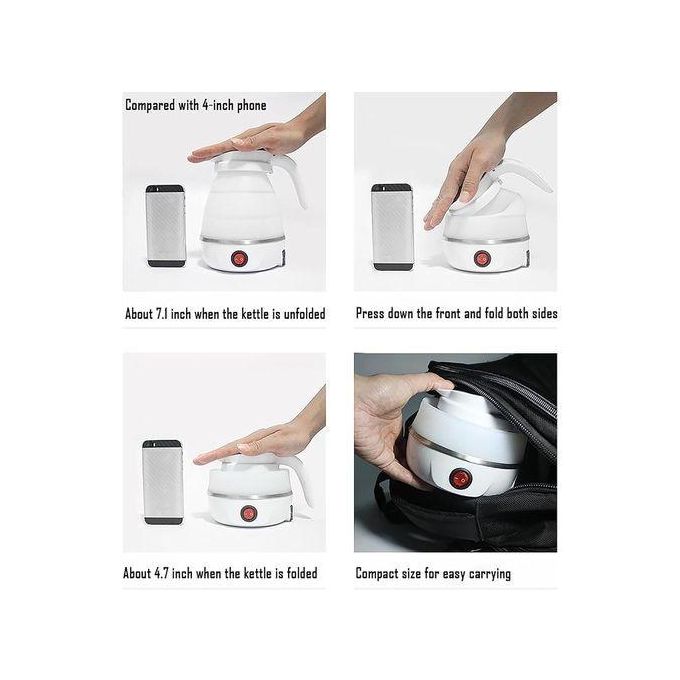 Compared with 4-inch phone

About 7.1 inch when the kettle is unfolded

Press down the front and fold both sides

About 4.7 inch when the kettle is folded

Compact size for easy carrying